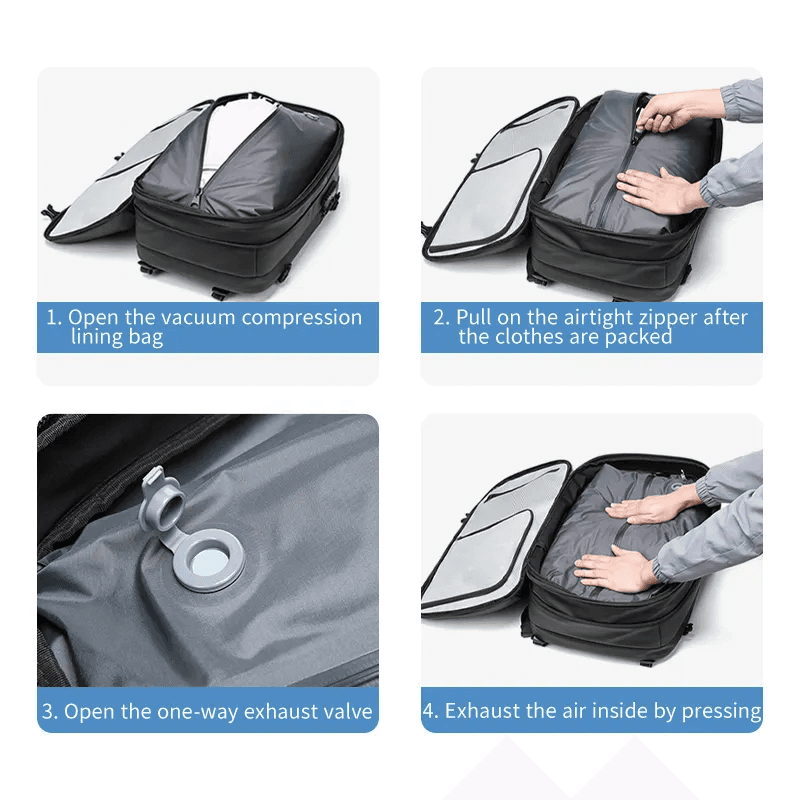 1. Open the vacuum compression lining bag

2. Pull on the airtight zipper after the clothes are packed

3. Open the one-way exhaust valve

4. Exhaust the air inside by pressing